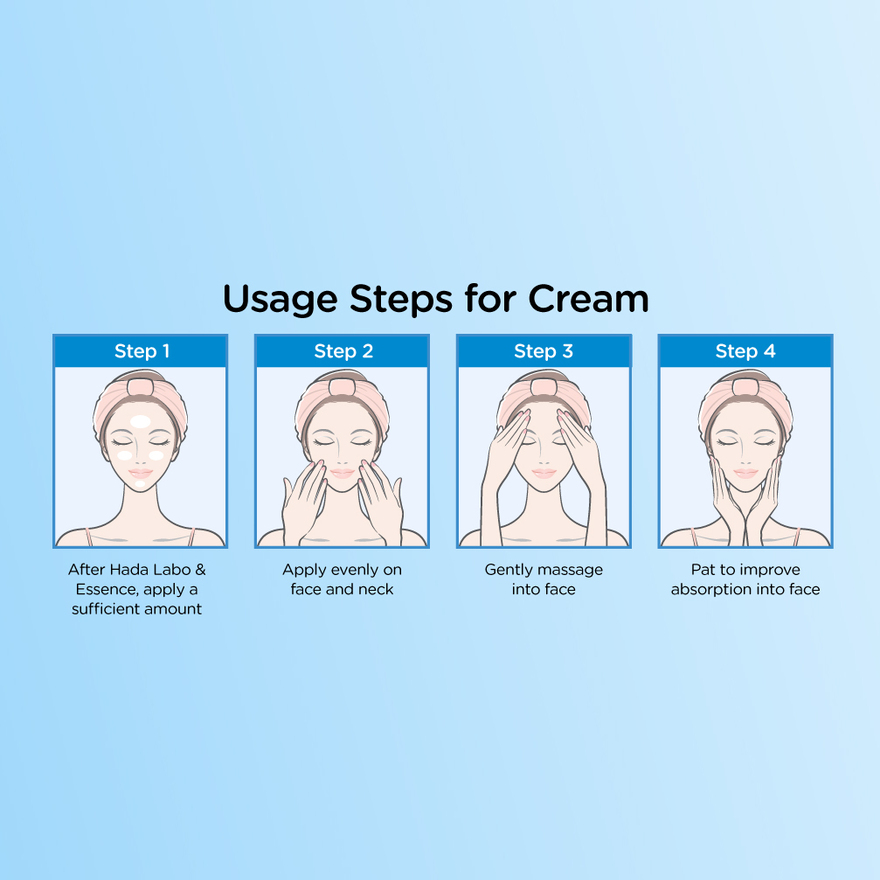 Usage Steps for Cream

Step 1

After Hada Labo & Essence, apply a sufficient amount

Step 2

Apply evenly on face and neck

Step 3

Gently massage into face

Step 4

Pat to improve absorption into face